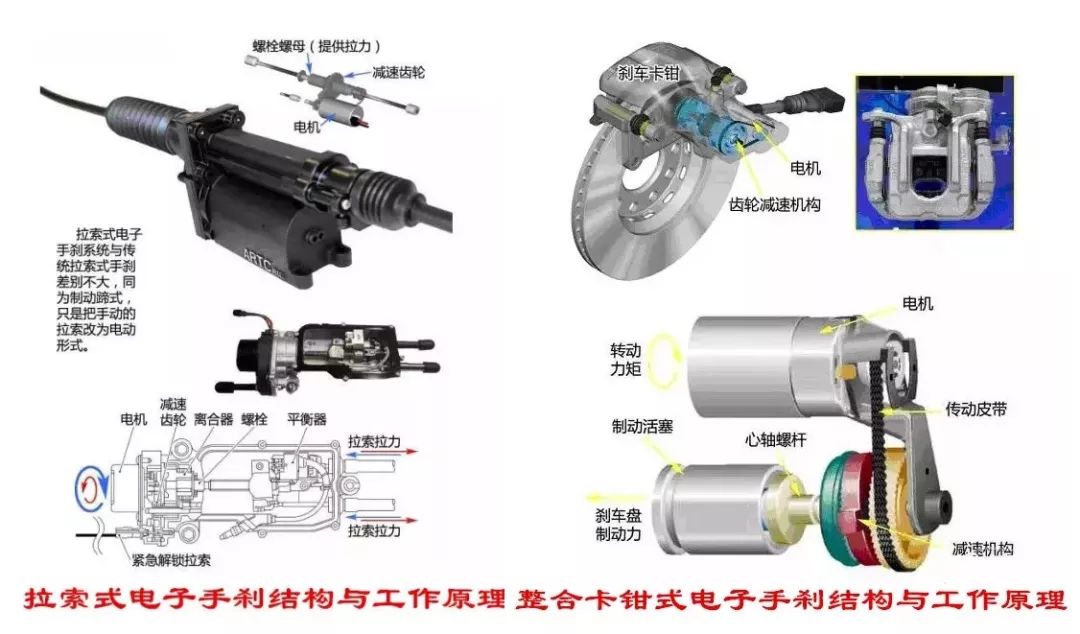 螺栓螺母（提供拉力）
减速齿轮
电机
ARTC

拉索式电子手刹系统与传统拉索式手刹差别不大，同为制动蹄式，只是把手动的拉索改为电动形式。

电机
减速齿轮
离合器
螺栓
平衡器
拉索拉力
拉索拉力
紧急解锁拉索

刹车卡钳
电机
齿轮减速机构

电机
转动力矩
传动皮带
制动活塞
心轴螺杆
刹车盘制动力
减速机构

拉索式电子手刹结构与工作原理 整合卡钳式电子手刹结构与工作原理